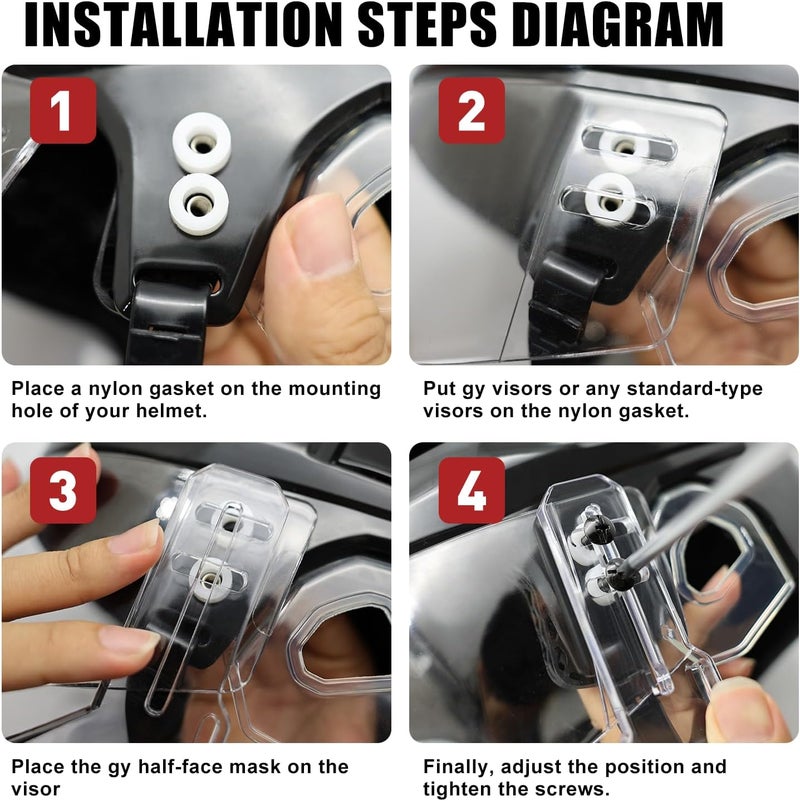 INSTALLATION STEPS DIAGRAM

1

Place a nylon gasket on the mounting hole of your helmet.

2

Put gy visors or any standard-type visors on the nylon gasket.

3

Place the gy half-face mask on the visor

4

Finally, adjust the position and tighten the screws.